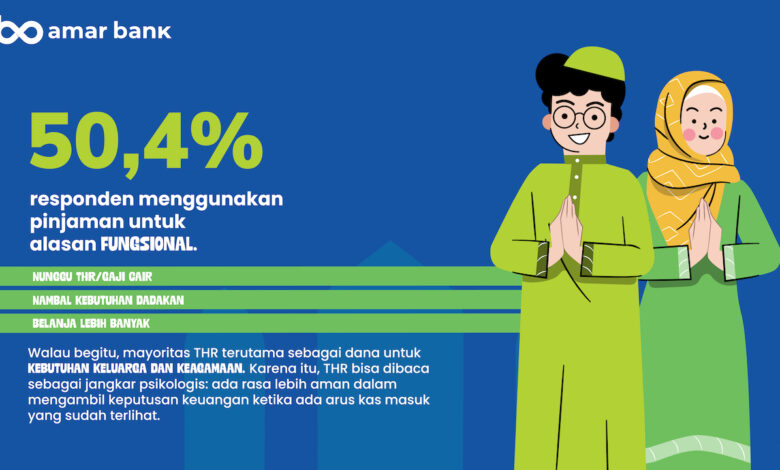 amar bank

50,4%

responden menggunakan pinjaman untuk alasan FUNGSIONAL.

NUNGGU THR/GAJI CAIR

NAMBAL KEBUTUHAN DADAKAN

BELANJA LEBIH BANYAK

Walau begitu, mayoritas THR terutama sebagai dana untuk KEBUTUHAN KELUARGA DAN KEAGAMAAN. Karena itu, THR bisa dibaca sebagai jangkar psikologis: ada rasa lebih aman dalam mengambil keputusan keuangan ketika ada arus kas masuk yang sudah terlihat.